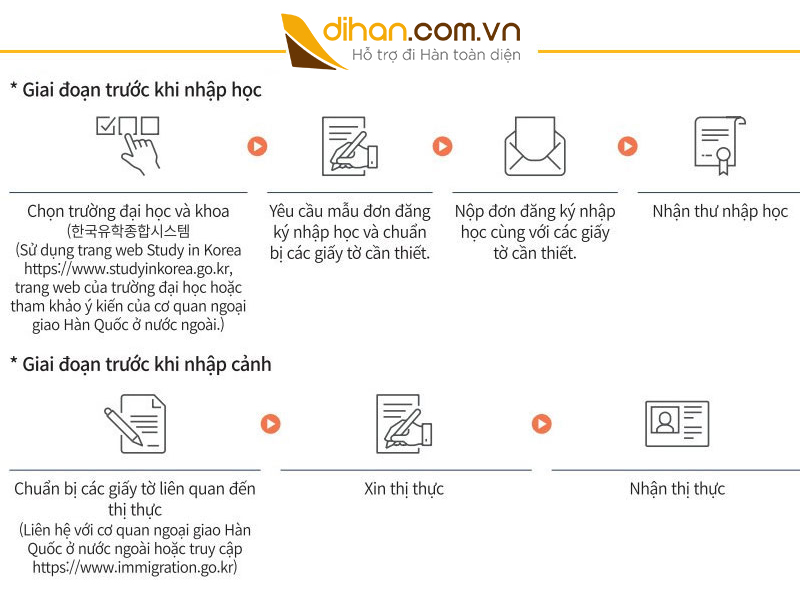 dihan.com.vn
Hỗ trợ đi Hàn toàn diện

* Giai đoạn trước khi nhập học

Chọn trường đại học và khoa (한국유학종합시스템 (Sử dụng trang web Study in Korea https://www.studyinkorea.go.kr, trang web của trường đại học hoặc tham khảo ý kiến của cơ quan ngoại giao Hàn Quốc ở nước ngoài.)

Yêu cầu mẫu đơn đăng ký nhập học và chuẩn bị các giấy tờ cần thiết.

Nộp đơn đăng ký nhập học cùng với các giấy tờ cần thiết.

Nhận thư nhập học

* Giai đoạn trước khi nhập cảnh

Chuẩn bị các giấy tờ liên quan đến thị thực (Liên hệ với cơ quan ngoại giao Hàn Quốc ở nước ngoài hoặc truy cập https://www.immigration.go.kr)

Xin thị thực

Nhận thị thực